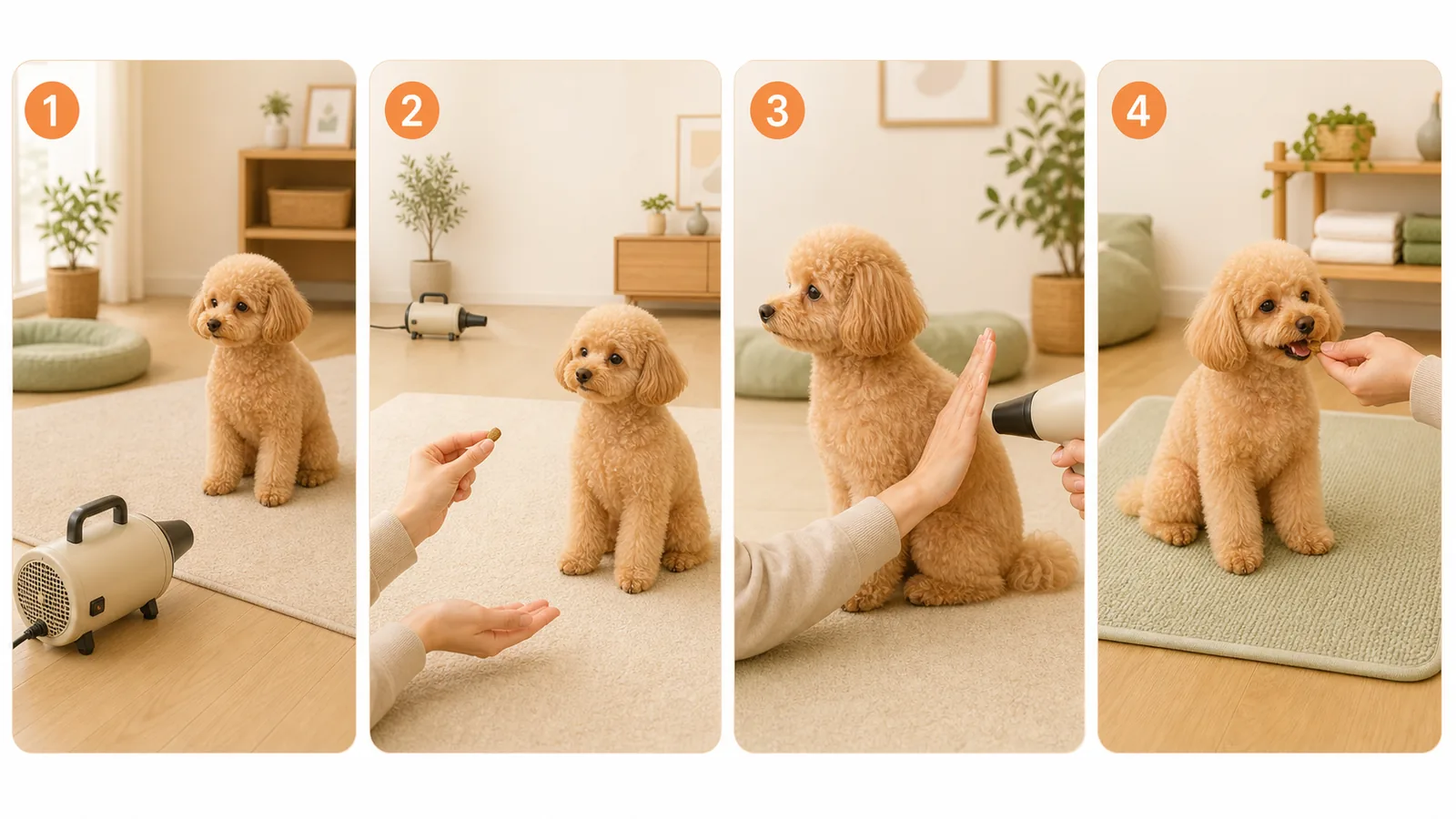 1

2

3

4