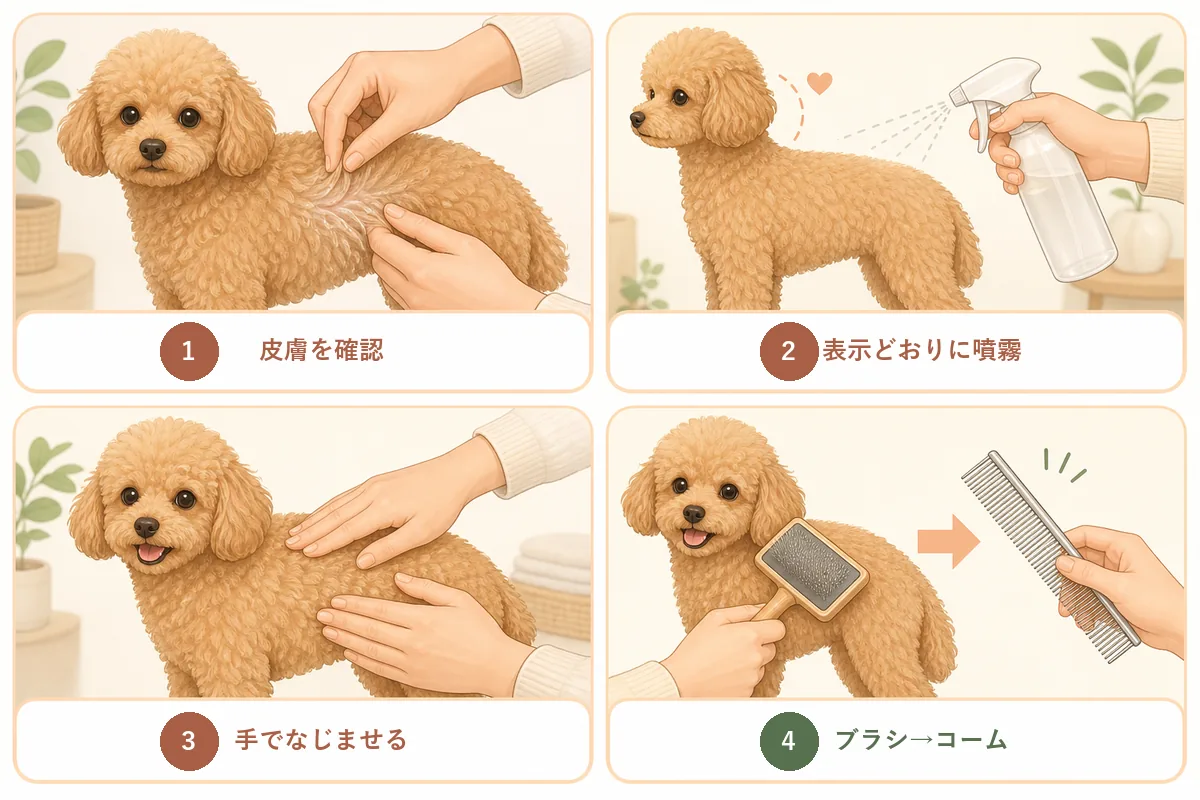 1 皮膚を確認

2 表示どおりに噴霧

3 手でなじませる

4 ブラシ→コーム